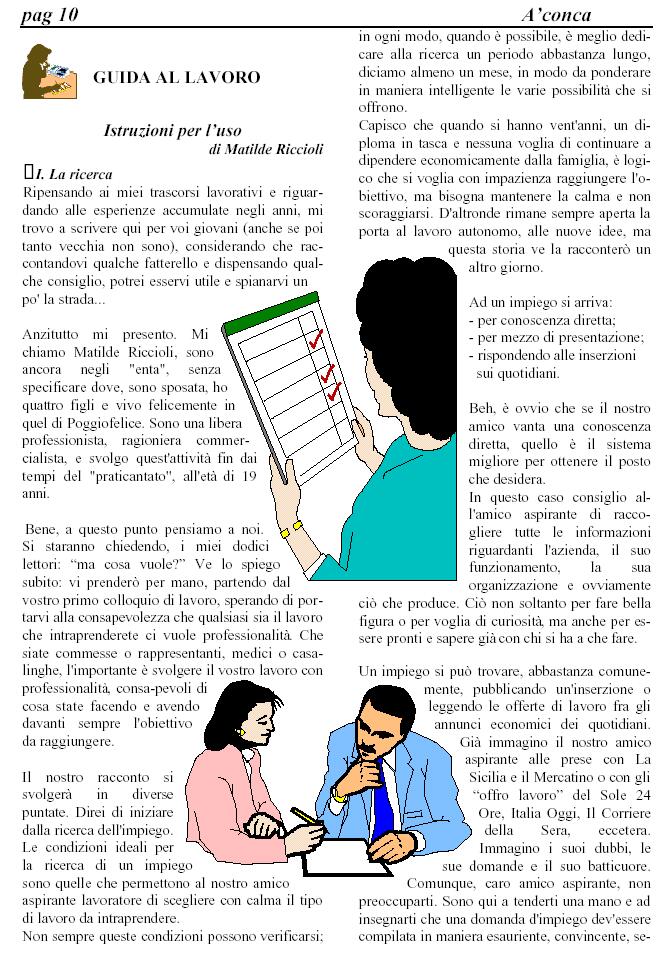 pag 10

A'conca

GUIDA AL LAVORO

Istruzioni per l'uso
di Matilde Riccioli

I. La ricerca
Ripensando ai miei trascorsi lavorativi e riguardando alle esperienze accumulate negli anni, mi trovo a scrivere qui per voi giovani (anche se poi tanto vecchia non sono), considerando che raccontandovi qualche fatterello e dispensando qualche consiglio, potrei esservi utile e spianarvi un po' la strada...

Anzitutto mi presento. Mi chiamo Matilde Riccioli, sono ancora negli "enta", senza specificare dove, sono sposata, ho quattro figli e vivo felicemente in quel di Poggiofelice. Sono una libera professionista, ragioniera commercialista, e svolgo quest'attività fin dai tempi del "praticantato", all'età di 19 anni.

Bene, a questo punto pensiamo a noi. Si staranno chiedendo, i miei dodici lettori: "ma cosa vuole?" Ve lo spiego subito: vi prenderò per mano, partendo dal vostro primo colloquio di lavoro, sperando di portarvi alla consapevolezza che qualsiasi sia il lavoro che intraprenderete ci vuole professionalità. Che siate commesse o rappresentanti, medici o casalinghe, l'importante è svolgere il vostro lavoro con professionalità, consa-pevoli di cosa state facendo e avendo davanti sempre l'obiettivo da raggiungere.

Il nostro racconto si svolgerà in diverse puntate. Direi di iniziare dalla ricerca dell'impiego. Le condizioni ideali per la ricerca di un impiego sono quelle che permettono al nostro amico aspirante lavoratore di scegliere con calma il tipo di lavoro da intraprendere.
Non sempre queste condizioni possono verificarsi; in ogni modo, quando è possibile, è meglio dedicare alla ricerca un periodo abbastanza lungo, diciamo almeno un mese, in modo da ponderare in maniera intelligente le varie possibilità che si offrono.
Capisco che quando si hanno vent'anni, un diploma in tasca e nessuna voglia di continuare a dipendere economicamente dalla famiglia, è logico che si voglia con impazienza raggiungere l'obiettivo, ma bisogna mantenere la calma e non scoraggiarsi. D'altronde rimane sempre aperta la porta al lavoro autonomo, alle nuove idee, ma questa storia ve la racconterò un altro giorno.

Ad un impiego si arriva:
- per conoscenza diretta;
- per mezzo di presentazione;
- rispondendo alle inserzioni sui quotidiani.

Beh, è ovvio che se il nostro amico vanta una conoscenza diretta, quello è il sistema migliore per ottenere il posto che desidera.
In questo caso consiglio all'amico aspirante di raccogliere tutte le informazioni riguardanti l'azienda, il suo funzionamento, la sua organizzazione e ovviamente ciò che produce. Ciò non soltanto per fare bella figura o per voglia di curiosità, ma anche per essere pronti e sapere già con chi si ha a che fare.

Un impiego si può trovare, abbastanza comunemente, pubblicando un'inserzione o leggendo le offerte di lavoro fra gli annunci economici dei quotidiani. Già immagino il nostro amico aspirante alle prese con La Sicilia e il Mercatino o con gli "offro lavoro" del Sole 24 Ore, Italia Oggi, Il Corriere della Sera, eccetera. Immagino i suoi dubbi, le sue domande e il suo batticuore. Comunque, caro amico aspirante, non preoccuparti. Sono qui a tenderti una mano e ad insegnarti che una domanda d'impiego dev'essere compilata in maniera esauriente, convincente, se-